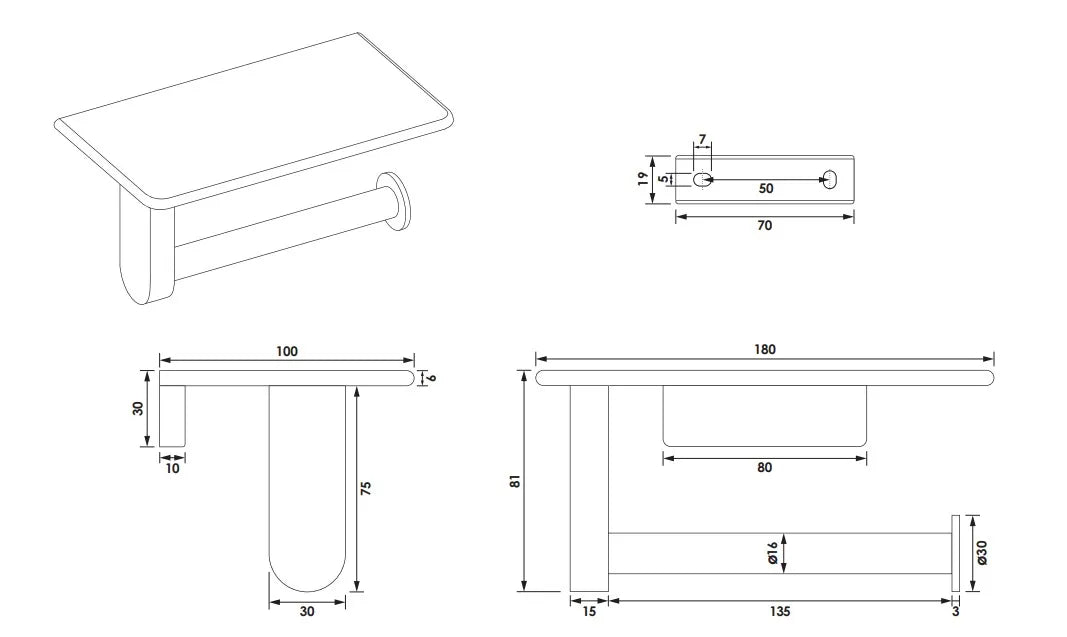 7
19
5
50
70
100
6
30
10
75
30
180
81
80
Ø16
Ø30
15
135
3